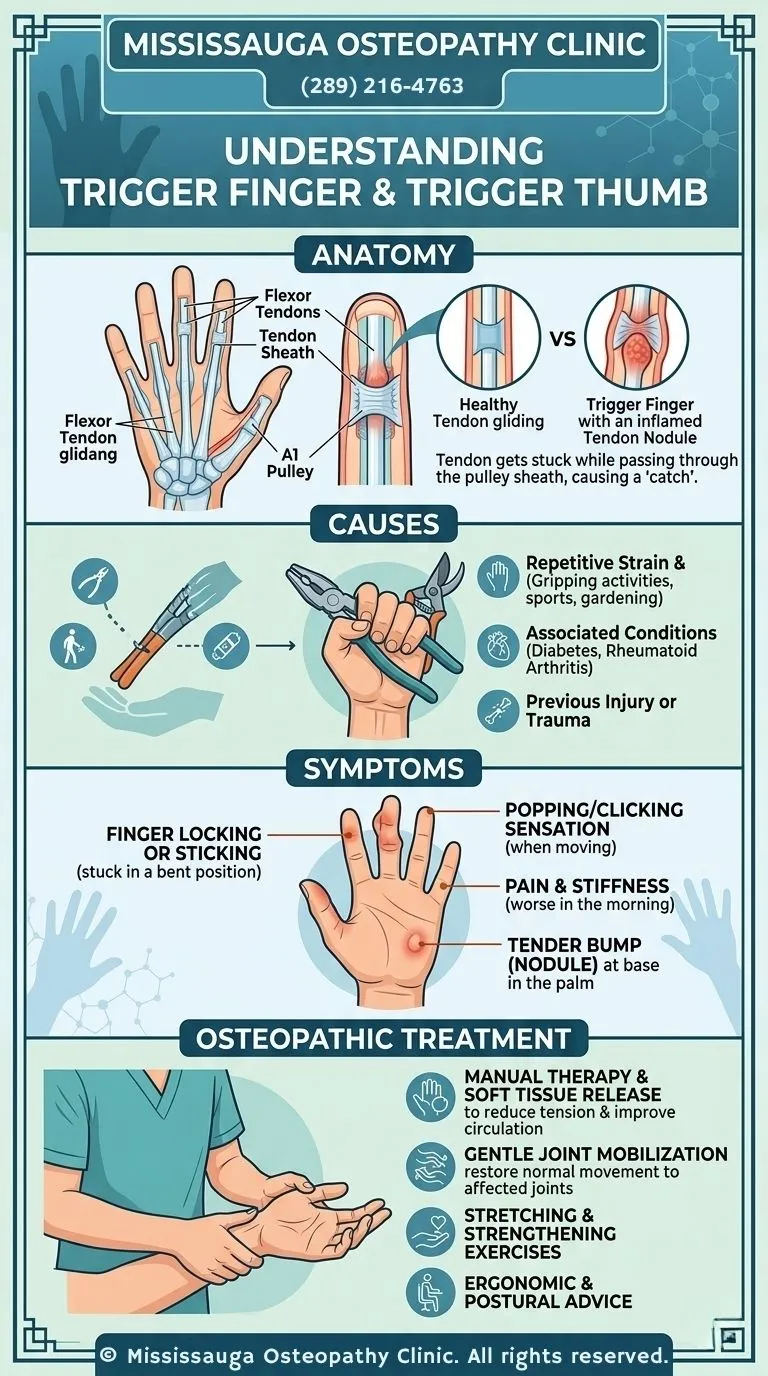 MISSISSAUGA OSTEOPATHY CLINIC
(289) 216-4763

UNDERSTANDING
TRIGGER FINGER & TRIGGER THUMB

ANATOMY

Flexor Tendons
Tendon Sheath
Flexor Tendon glidang
A1 Pulley

VS

Healthy Tendon gliding

Trigger Finger with an inflamed Tendon Nodule

Tendon gets stuck while passing through the pulley sheath, causing a 'catch'.

CAUSES

Repetitive Strain & (Gripping activities, sports, gardening)

Associated Conditions (Diabetes, Rheumatoid Arthritis)

Previous Injury or Trauma

SYMPTOMS

FINGER LOCKING OR STICKING (stuck in a bent position)

POPPING/CLICKING SENSATION (when moving)

PAIN & STIFFNESS (worse in the morning)

TENDER BUMP (NODULE) at base in the palm

OSTEOPATHIC TREATMENT

MANUAL THERAPY & SOFT TISSUE RELEASE to reduce tension & improve circulation

GENTLE JOINT MOBILIZATION restore normal movement to affected joints

STRETCHING & STRENGTHENING EXERCISES

ERGONOMIC & POSTURAL ADVICE

© Mississauga Osteopathy Clinic. All rights reserved.